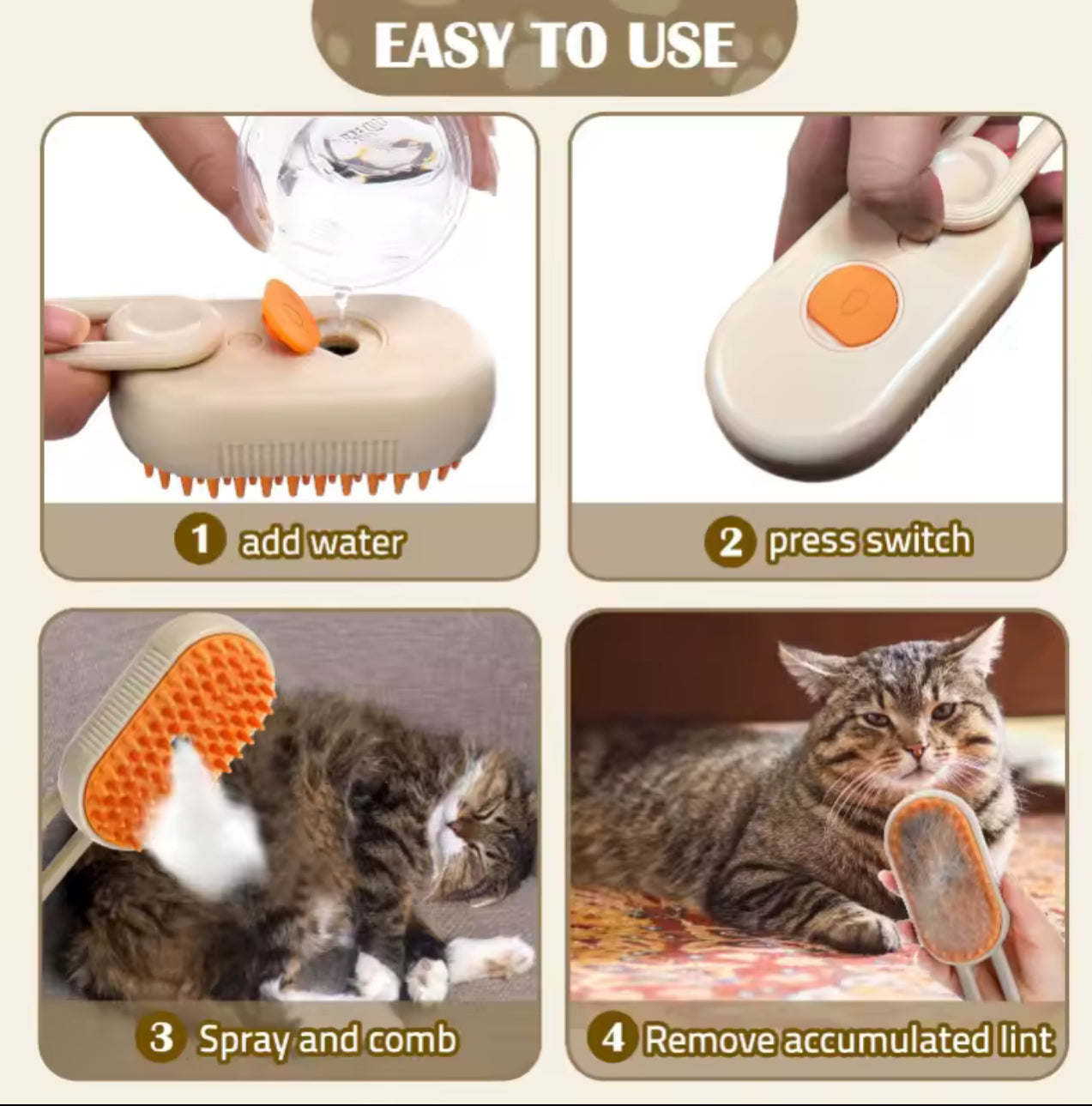 EASY TO USE

1 add water

2 press switch

3 Spray and comb

4 Remove accumulated lint