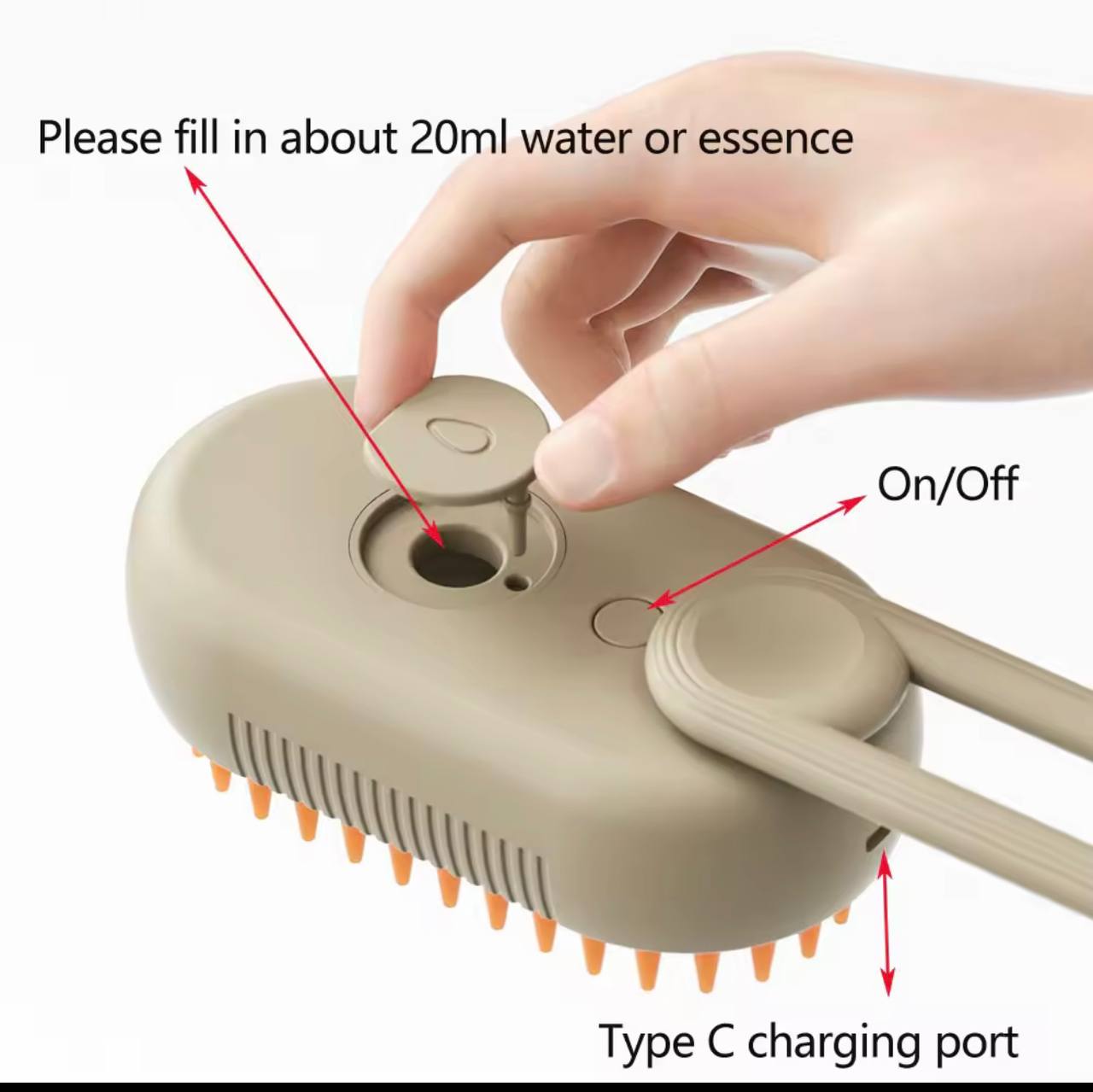 Please fill in about 20ml water or essence

On/Off

Type C charging port